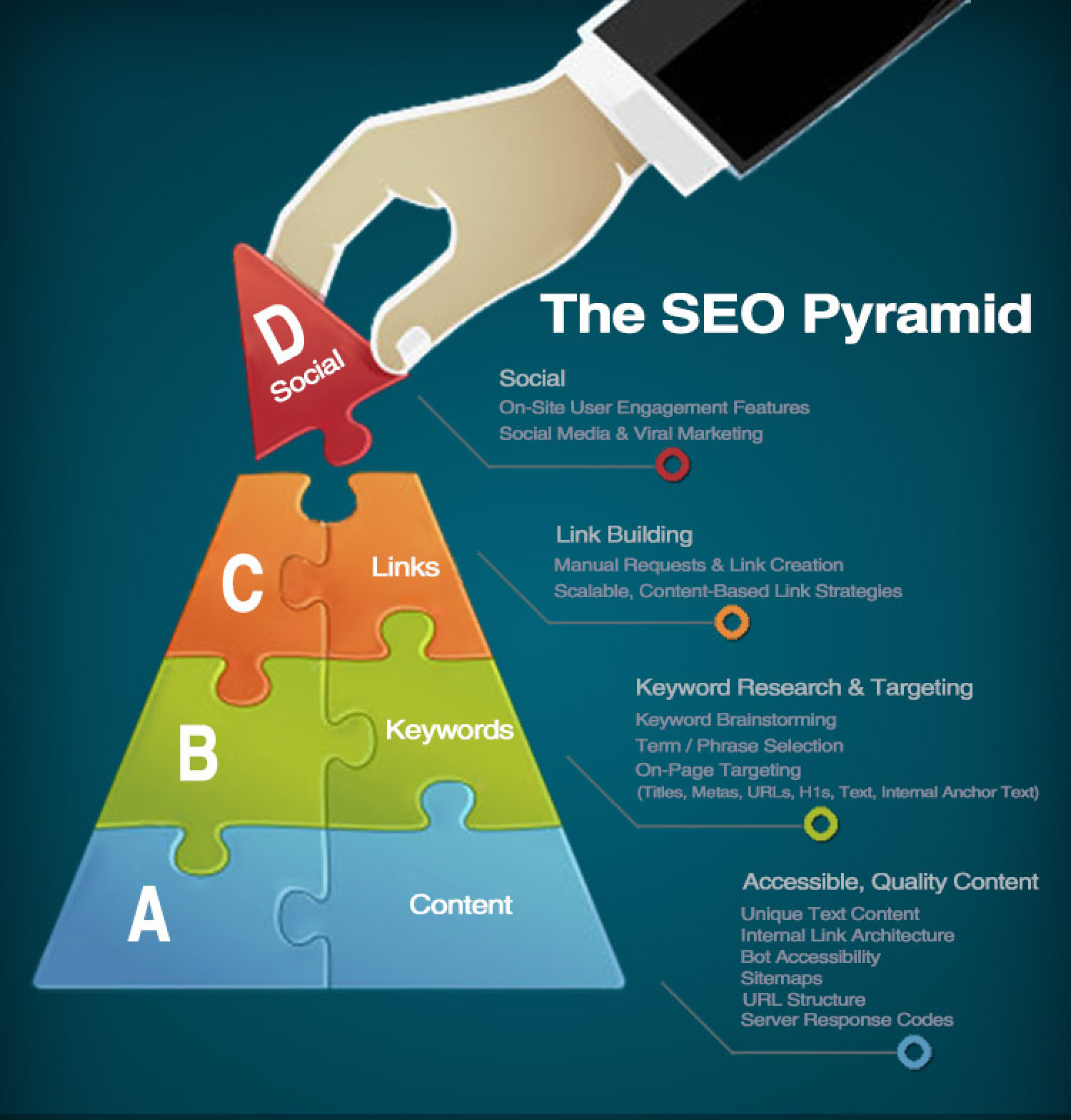 The SEO Pyramid

D
Social

Social
On-Site User Engagement Features
Social Media & Viral Marketing

C
Links

Link Building
Manual Requests & Link Creation
Scalable, Content-Based Link Strategies

B
Keywords

Keyword Research & Targeting
Keyword Brainstorming
Term / Phrase Selection
On-Page Targeting
(Titles, Metas, URLs, H1s, Text, Internal Anchor Text)

A
Content

Accessible, Quality Content
Unique Text Content
Internal Link Architecture
Bot Accessibility
Sitemaps
URL Structure
Server Response Codes